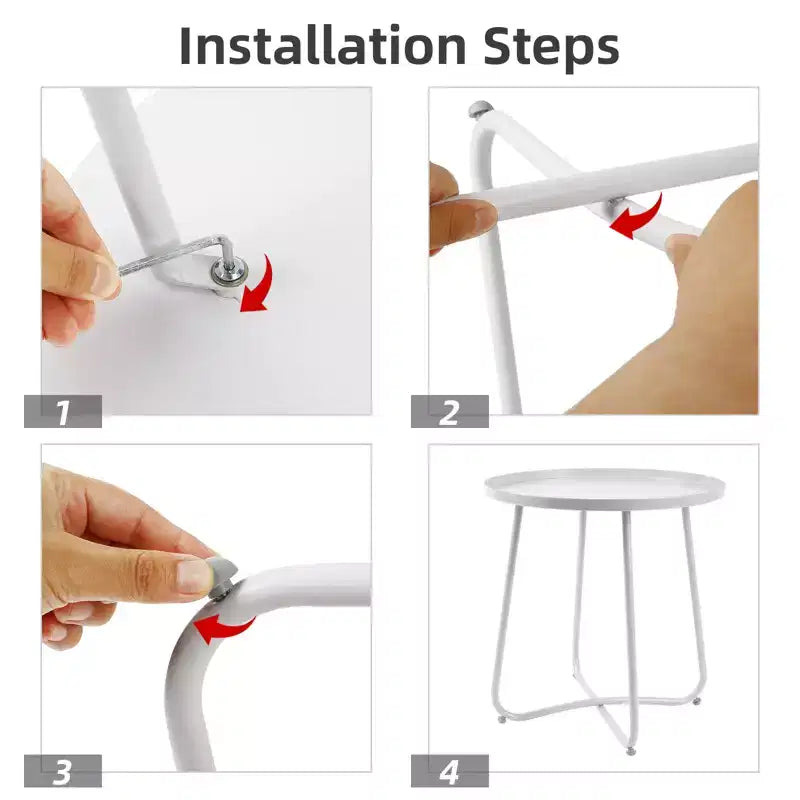 Installation Steps

1

2

3

4